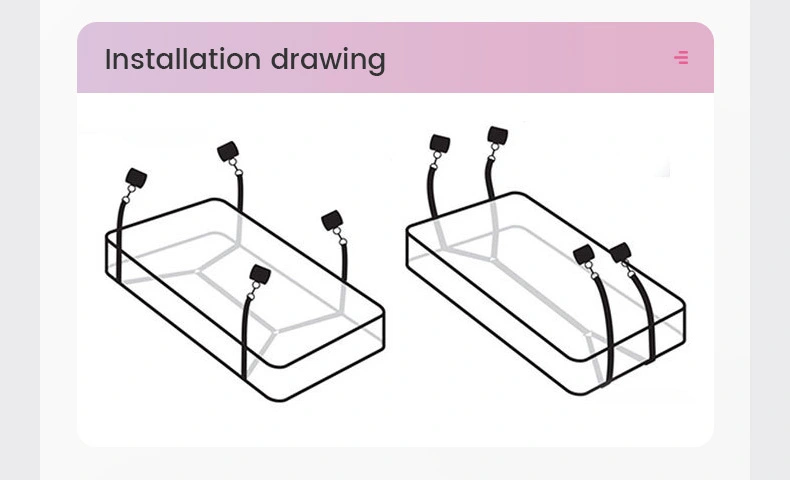 Installation drawing